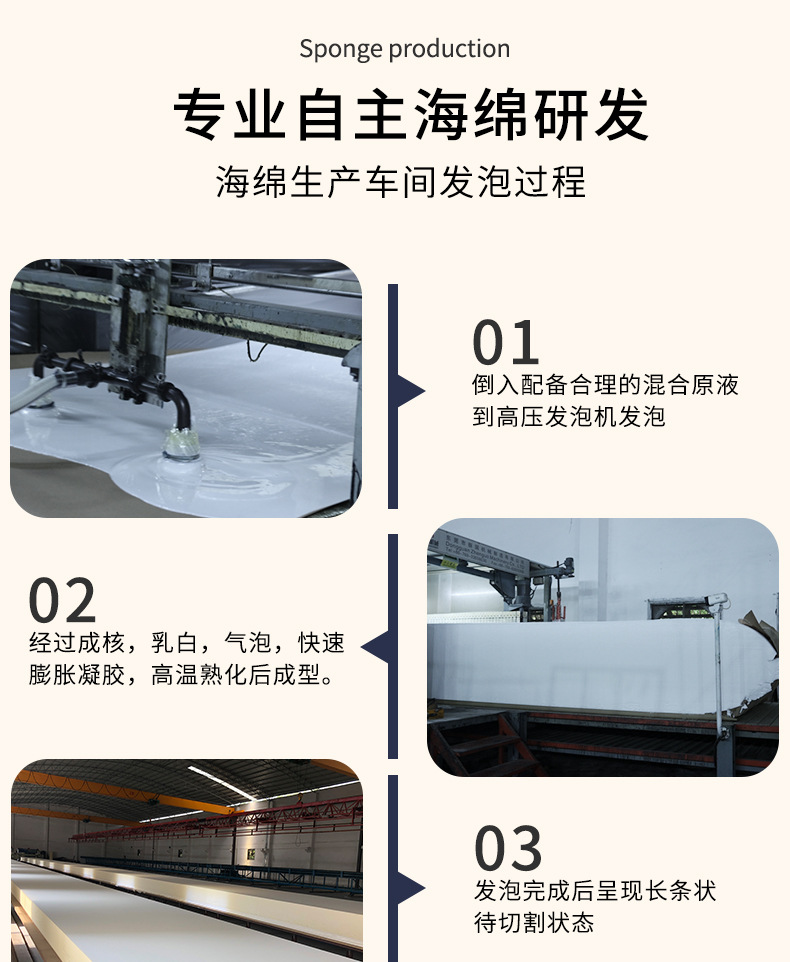 Sponge production

专业自主海绵研发

海绵生产车间发泡过程

01

倒入配备合理的混合原液到高压发泡机发泡

02

经过成核，乳白，气泡，快速膨胀凝胶，高温熟化后成型。

03

发泡完成后呈现长条状待切割状态